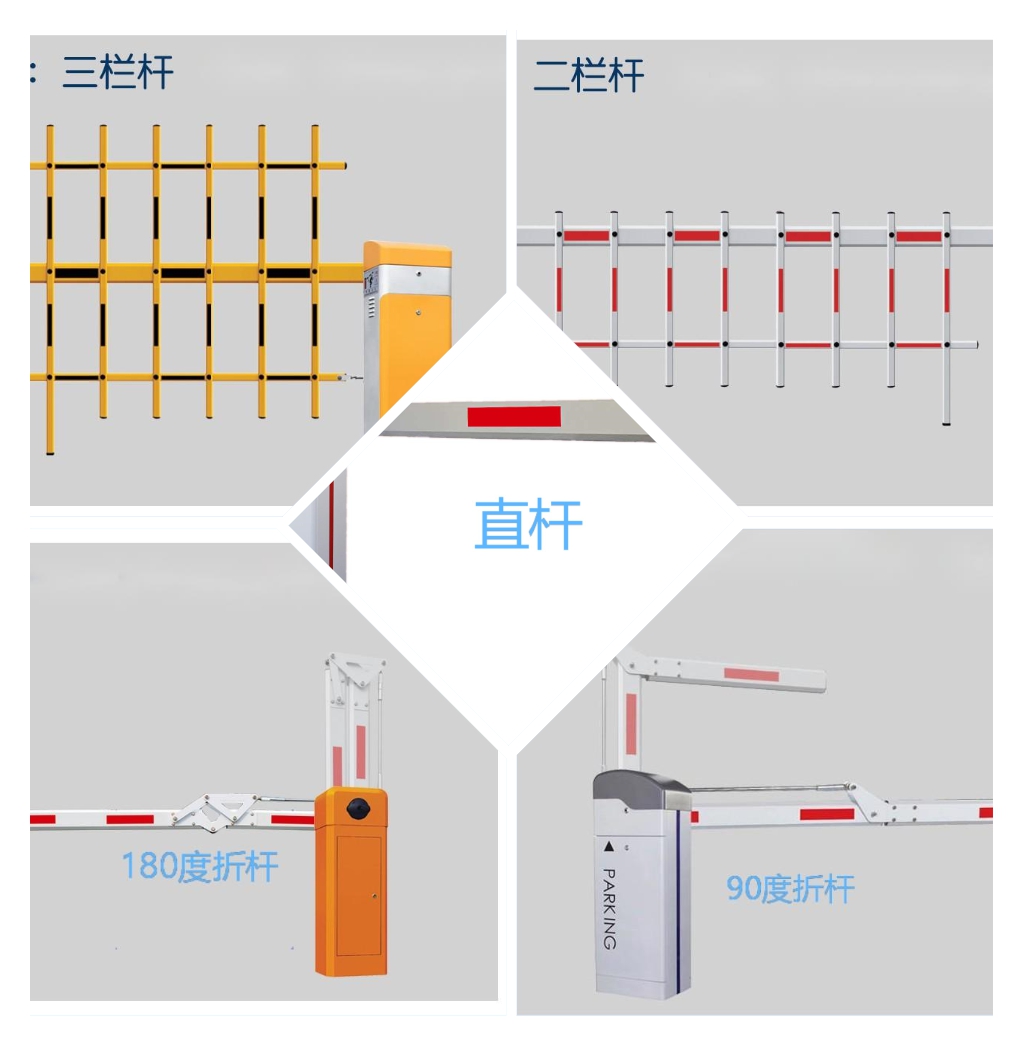 : 三栏杆

二栏杆

直杆

180度折杆

PARKING

90度折杆